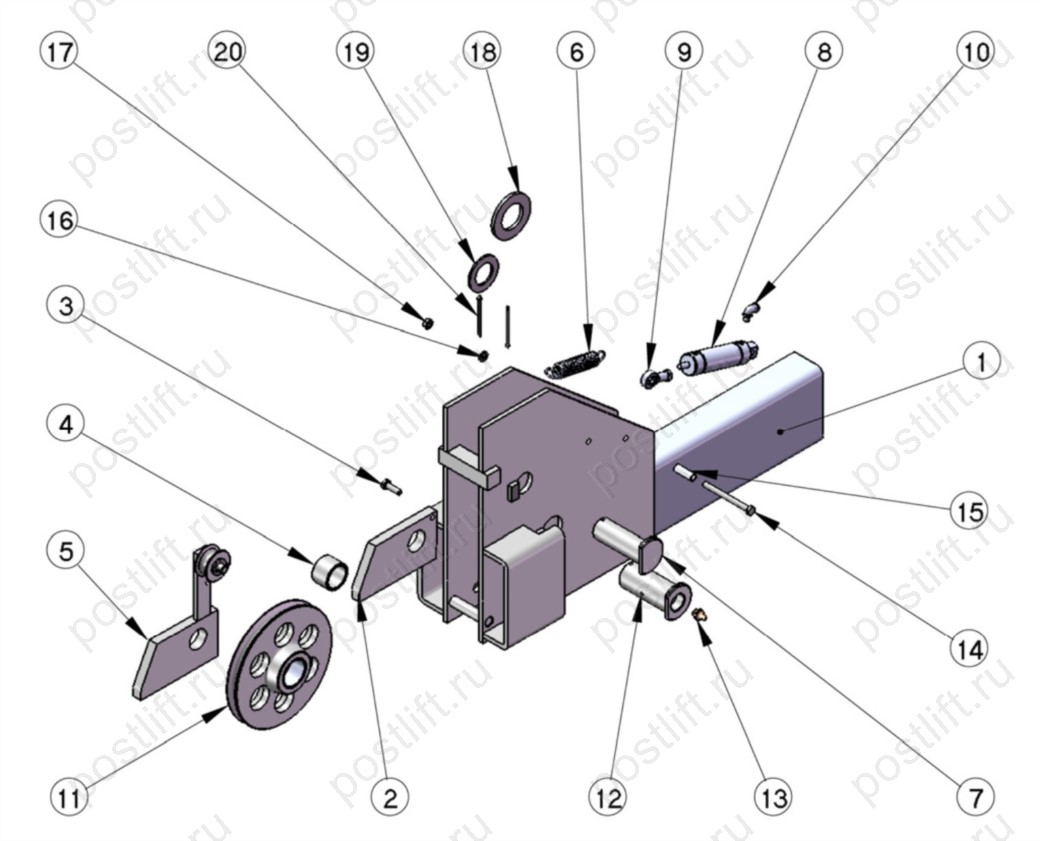 17
20
19
18
6
9
8
10
16
3
4
5
1
15
14
11
2
12
13
7
postlift.ru