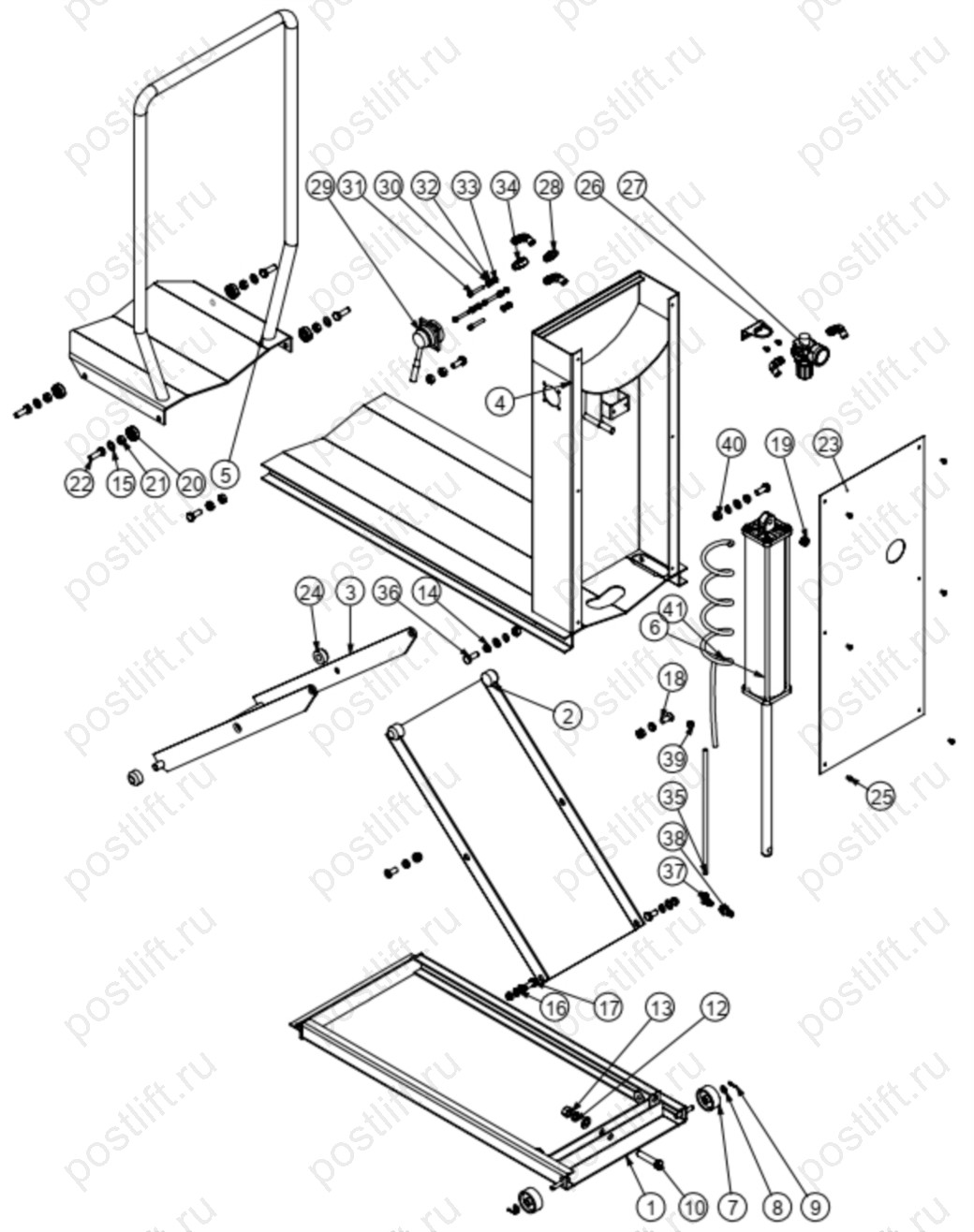 postlift.ru

29 31 30 32 33 34 28 26 27

4

22 15 21 20 5

40 19 23

24 3 36 14

41
6

18

2

39

35

38

37

25

16 17

13 12

1 10 7 8 9